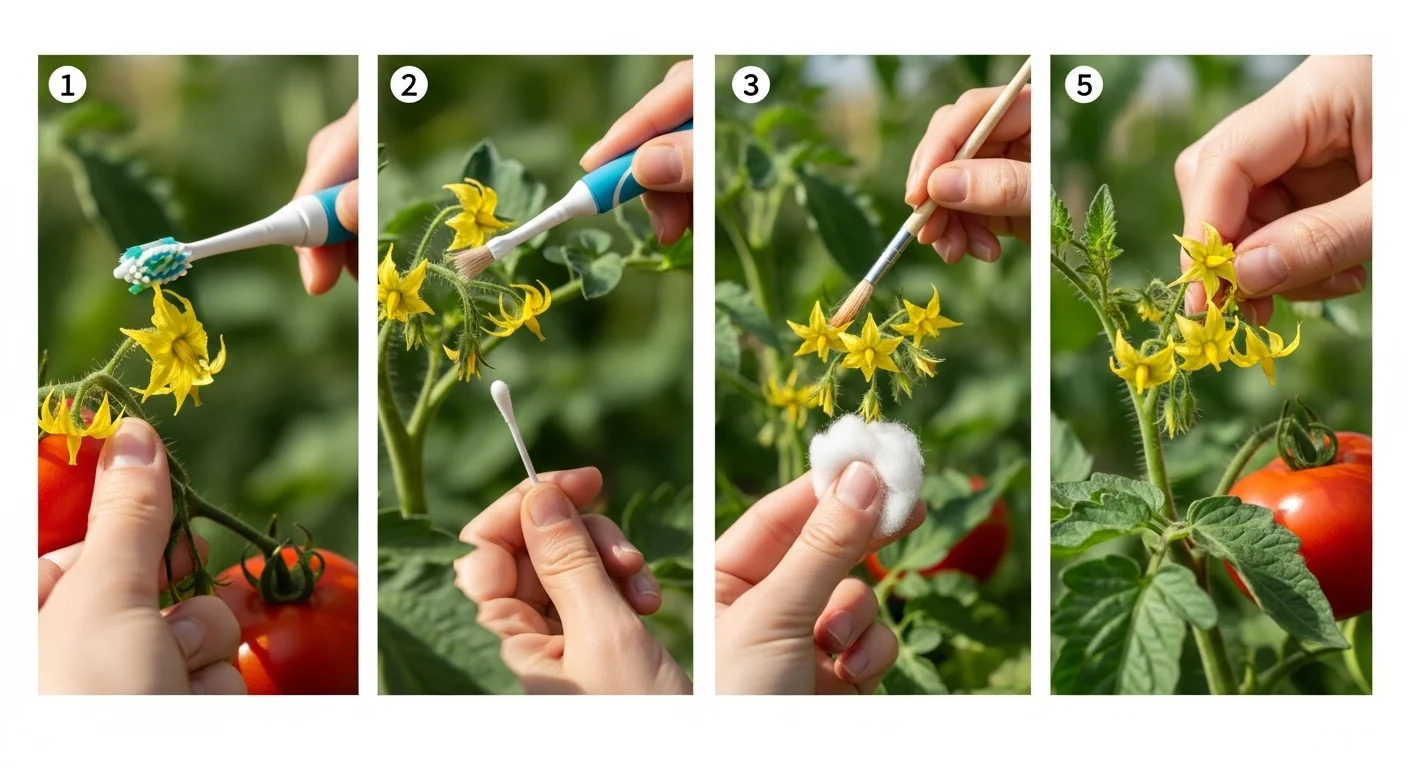 1

2

3

5